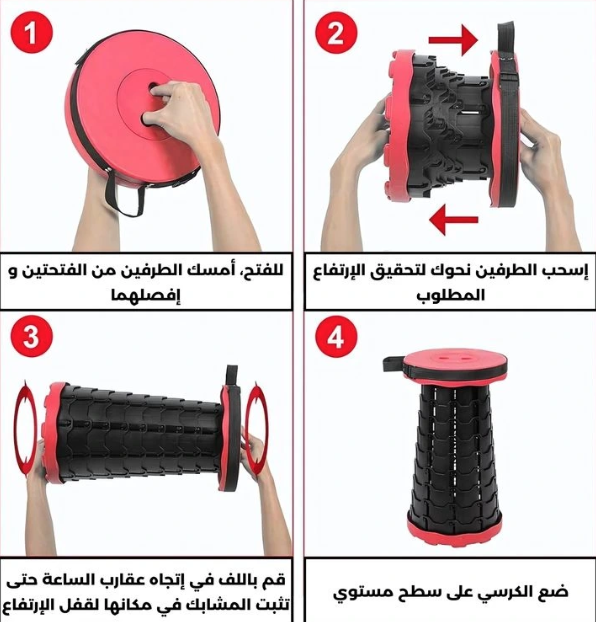 1

للفتح، أمسك الطرفين من الفتحتين و إفصلهما

2

إسحب الطرفين نحوك لتحقيق الإرتفاع المطلوب

3

قم باللف في إتجاه عقارب الساعة حتى تثبت المشابك في مكانها لقفل الإرتفاع

4

ضع الكرسي على سطح مستوي